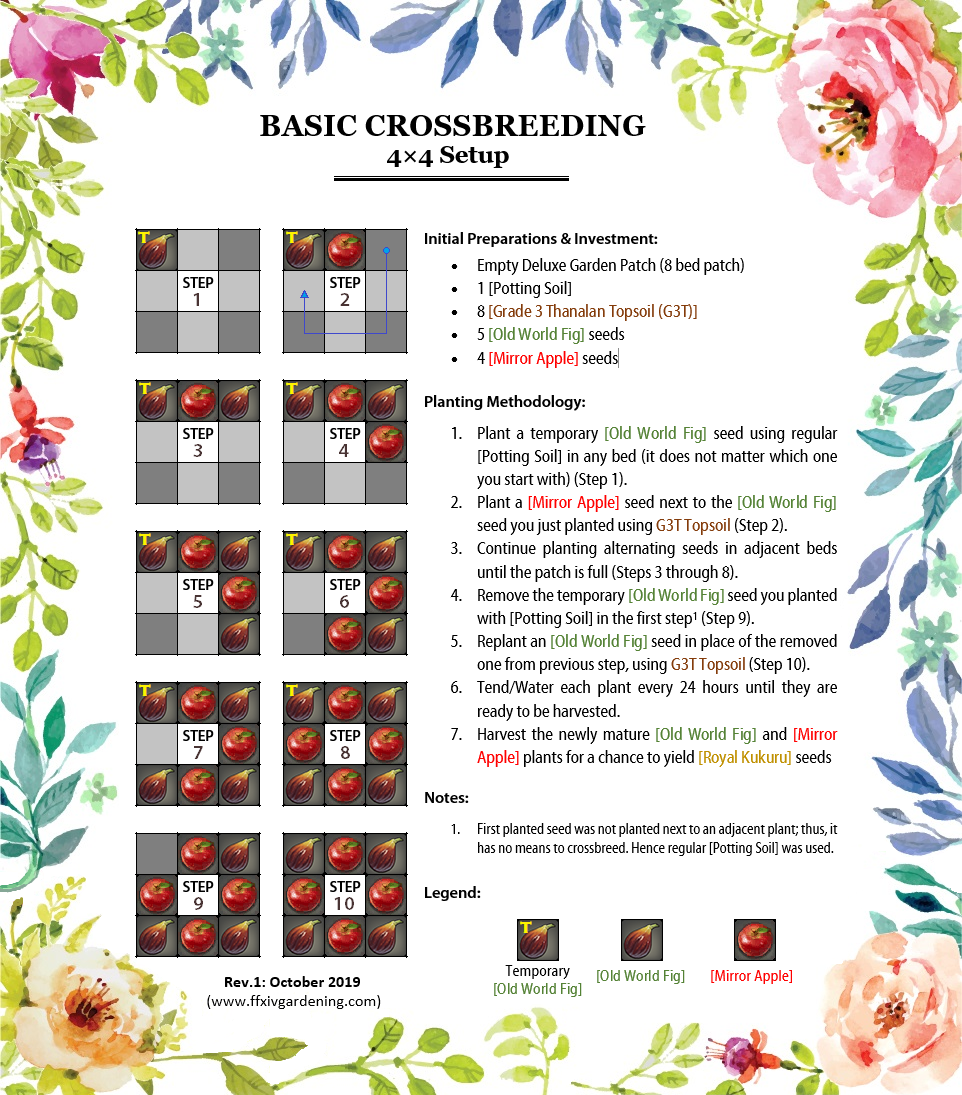 BASIC CROSSBREEDING
4×4 Setup

T
STEP
1

T
STEP
2

T
STEP
3

T
STEP
4

T
STEP
5

T
STEP
6

T
STEP
7

T
STEP
8

STEP
9

STEP
10

Rev.1: October 2019
(www.ffxivgardening.com)

Initial Preparations & Investment:

- Empty Deluxe Garden Patch (8 bed patch)
- 1 [Potting Soil]
- 8 [Grade 3 Thanalan Topsoil (G3T)]
- 5 [Old World Fig] seeds
- 4 [Mirror Apple] seeds

Planting Methodology:

1. Plant a temporary [Old World Fig] seed using regular [Potting Soil] in any bed (it does not matter which one you start with) (Step 1).
2. Plant a [Mirror Apple] seed next to the [Old World Fig] seed you just planted using G3T Topsoil (Step 2).
3. Continue planting alternating seeds in adjacent beds until the patch is full (Steps 3 through 8).
4. Remove the temporary [Old World Fig] seed you planted with [Potting Soil] in the first step¹ (Step 9).
5. Replant an [Old World Fig] seed in place of the removed one from previous step, using G3T Topsoil (Step 10).
6. Tend/Water each plant every 24 hours until they are ready to be harvested.
7. Harvest the newly mature [Old World Fig] and [Mirror Apple] plants for a chance to yield [Royal Kukuru] seeds

Notes:

1. First planted seed was not planted next to an adjacent plant; thus, it has no means to crossbreed. Hence regular [Potting Soil] was used.

Legend:

T
Temporary
[Old World Fig]

[Old World Fig]

[Mirror Apple]